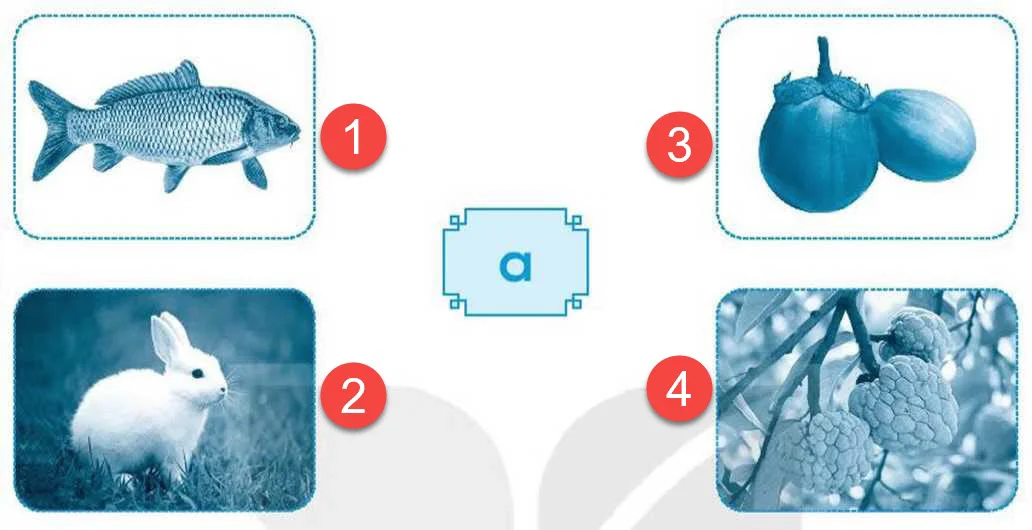 1

3

a

2

4