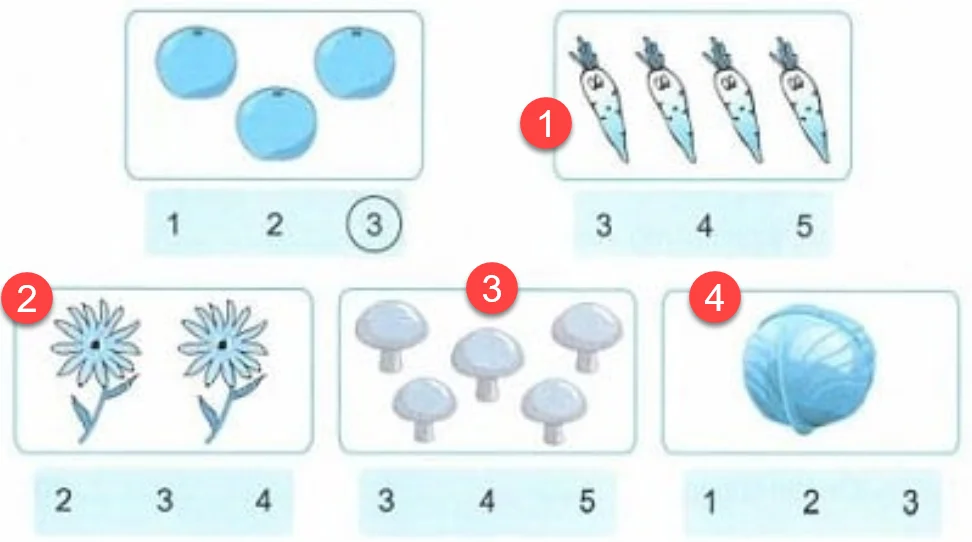 1 2 3

1

3 4 5

2

2 3 4

3

3 4 5

4

1 2 3