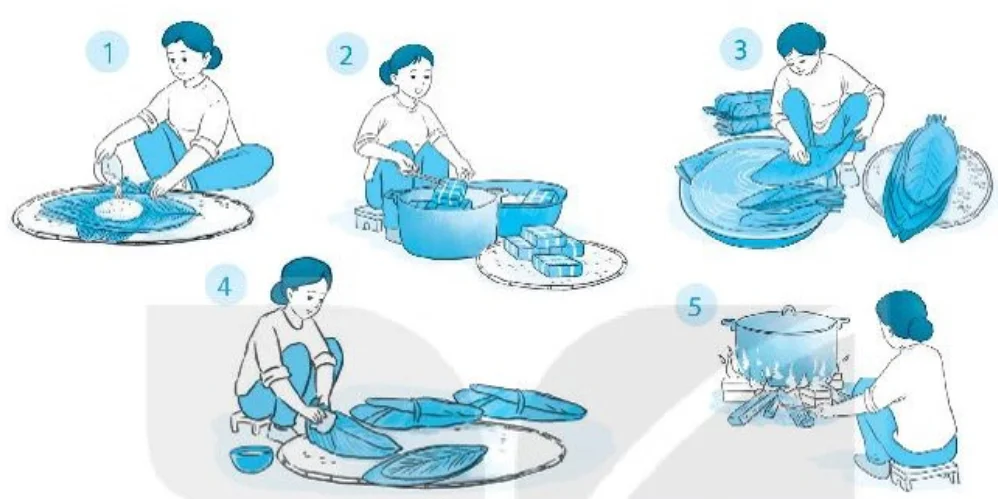 1

2

3

4

5