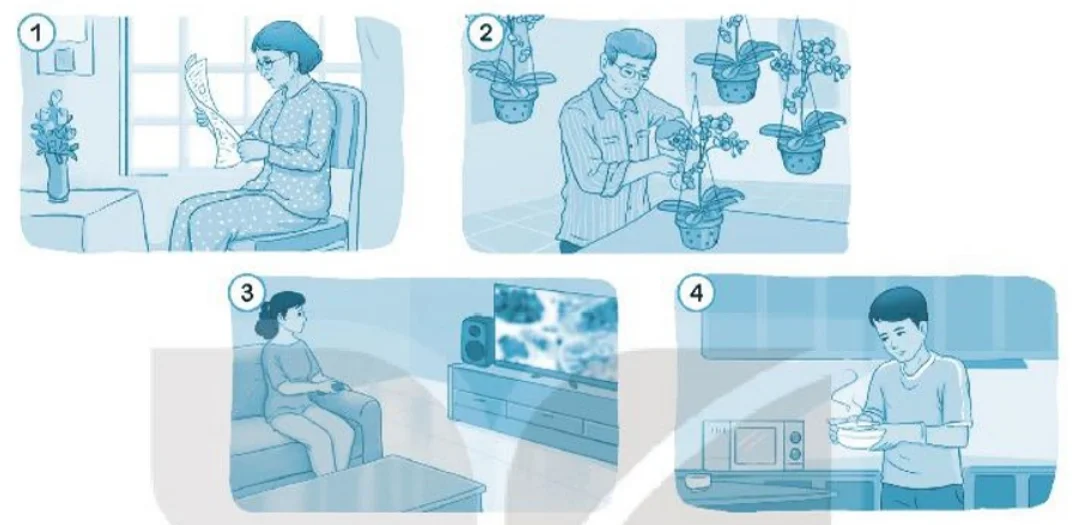 1

2

3

4