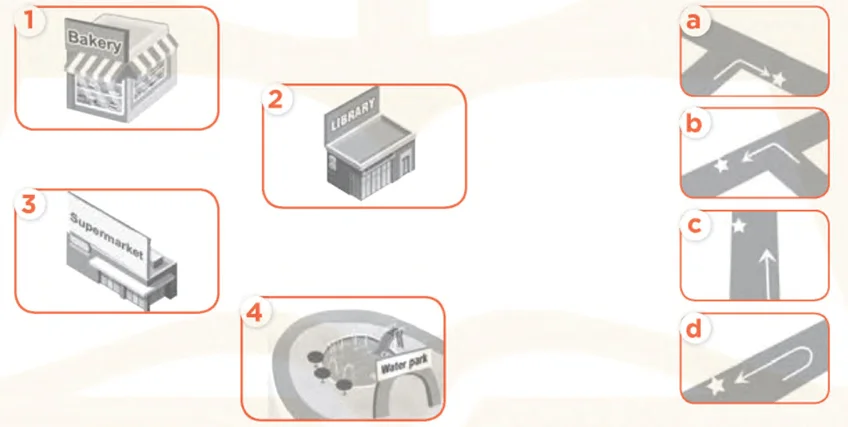 1
Bakery

2
LIBRARY

3
Supermarket

4
Water park

a

b

c

d